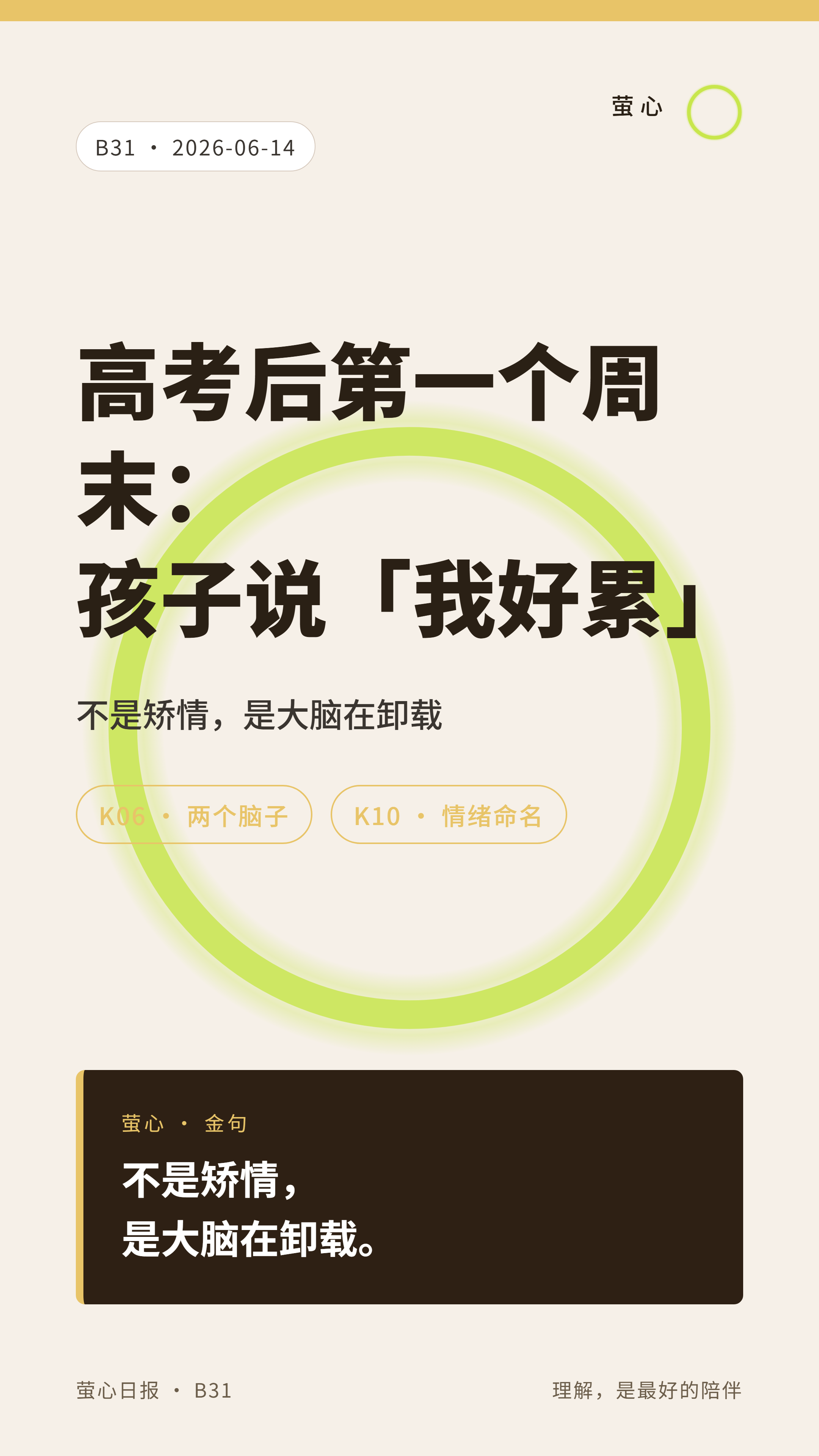 萤心

B31 · 2026-06-14

高考后第一个周末：
孩子说「我好累」

不是矫情，是大脑在卸载

K06 · 两个脑子

K10 · 情绪命名

萤心 · 金句

不是矫情，
是大脑在卸载。

萤心日报 · B31

理解，是最好的陪伴